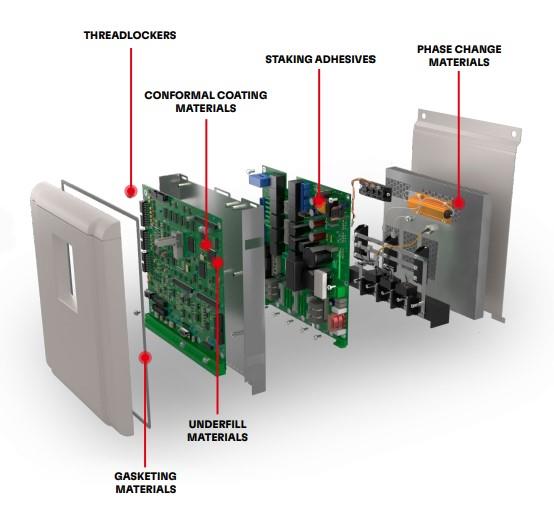 THREADLOCKERS

STAKING ADHESIVES

PHASE CHANGE MATERIALS

CONFORMAL COATING MATERIALS

UNDERFILL MATERIALS

GASKETING MATERIALS